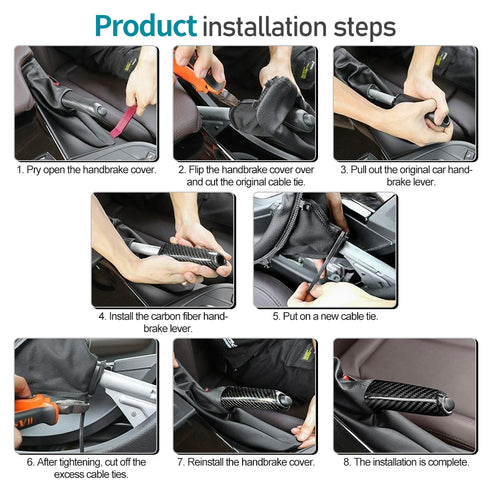 Product installation steps

1. Pry open the handbrake cover.

2. Flip the handbrake cover over and cut the original cable tie.

3. Pull out the original car handbrake lever.

4. Install the carbon fiber handbrake lever.

5. Put on a new cable tie.

6. After tightening, cut off the excess cable ties.

7. Reinstall the handbrake cover.

8. The installation is complete.